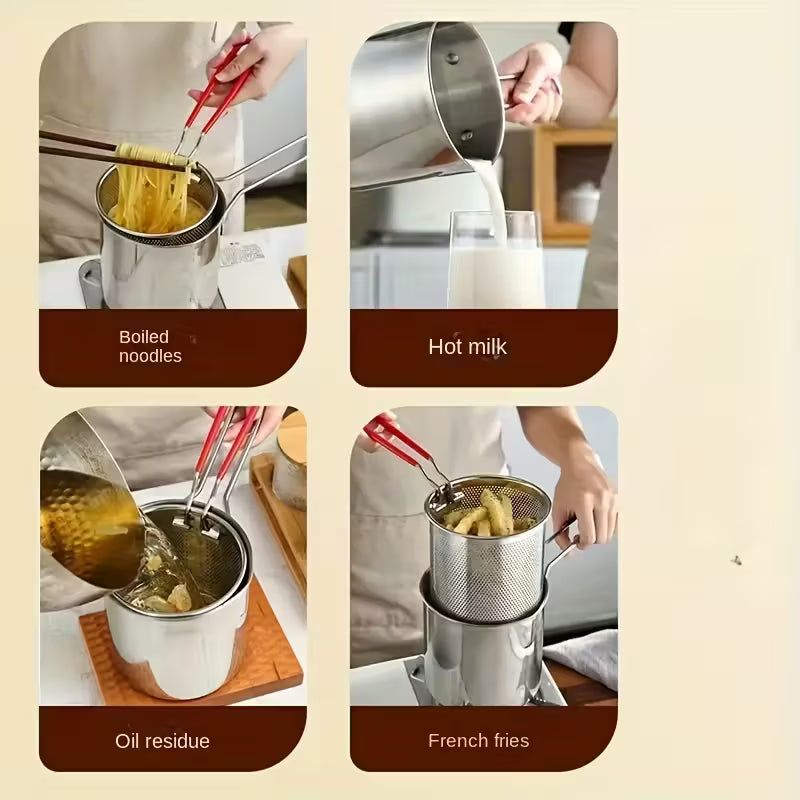 Boiled noodles

Hot milk

Oil residue

French fries