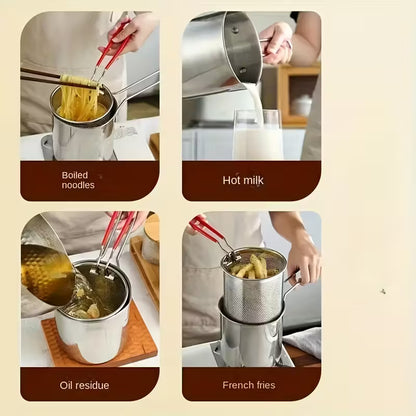 Boiled noodles

Hot milk

Oil residue

French fries